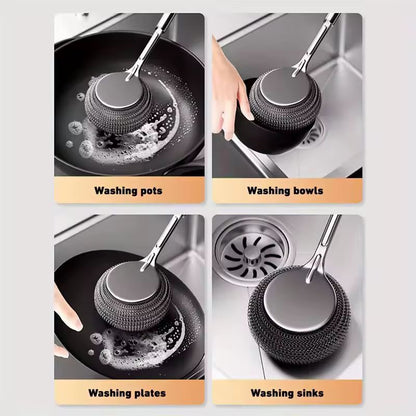 Washing pots

Washing bowls

Washing plates

Washing sinks